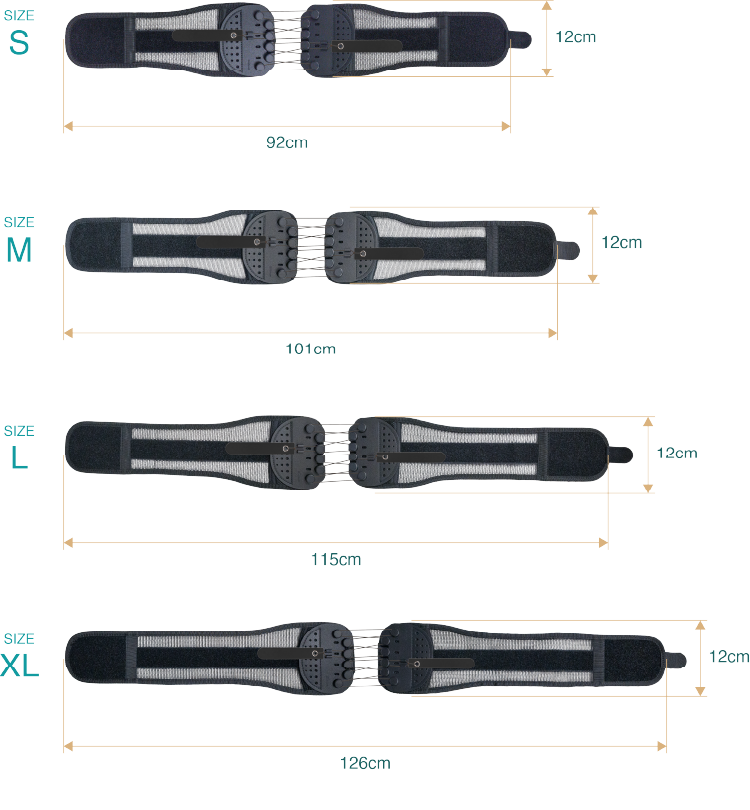 SIZE
S

12cm

92cm

SIZE
M

12cm

101cm

SIZE
L

12cm

115cm

SIZE
XL

12cm

126cm